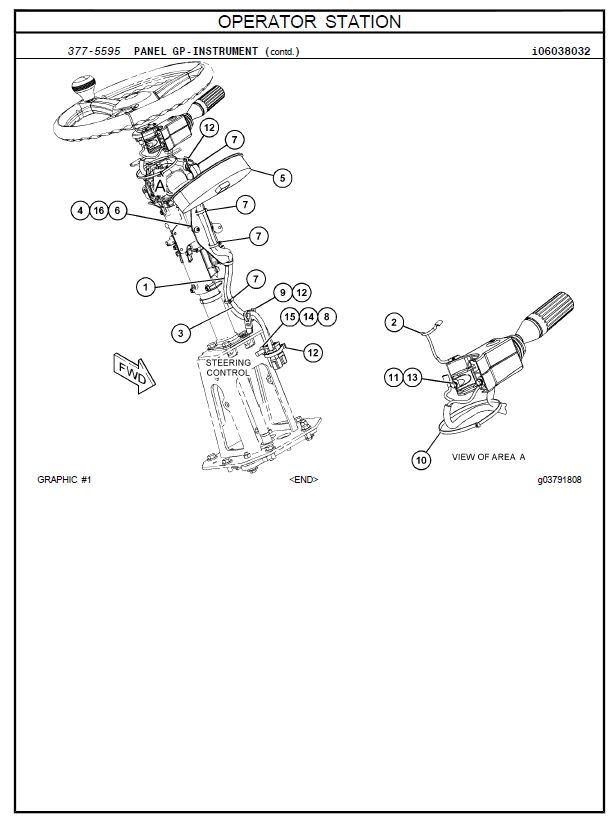 OPERATOR STATION

377-5595 PANEL GP-INSTRUMENT (contd.) i06038032

12
7
5
A
7
4 16 6
7
1
7
9 12
3
15 14 8
12
FWD
STEERING CONTROL

2
11 13
10
VIEW OF AREA A

GRAPHIC #1 <END> g03791808