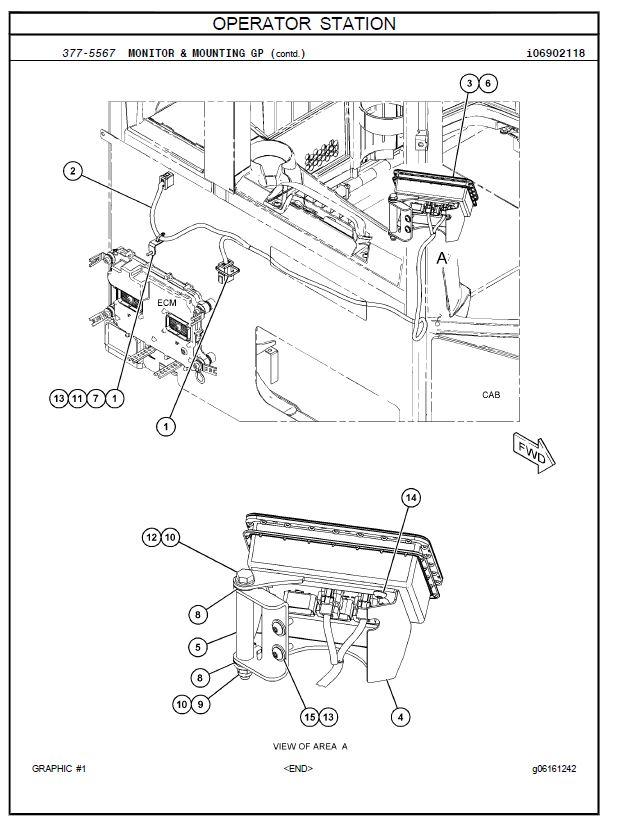 OPERATOR STATION

377-5567 MONITOR & MOUNTING GP (contd.)

i06902118

3 6

2

A

ECM

CAB

13 11 7 1

1

FWD

14

12 10

8

5

8

10 9

15 13

4

VIEW OF AREA A

GRAPHIC #1

<END>

g06161242