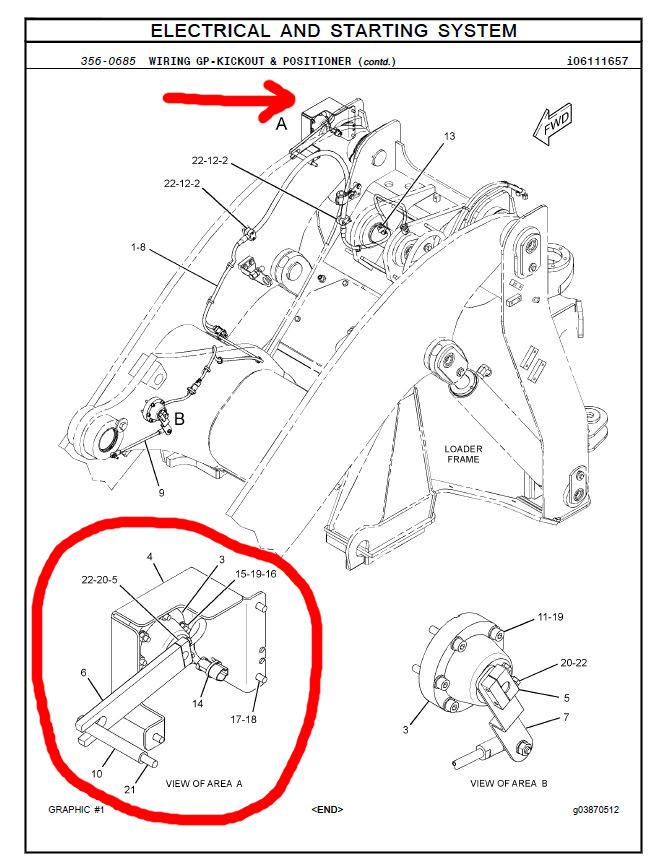 ELECTRICAL AND STARTING SYSTEM

356-0685 WIRING GP-KICKOUT & POSITIONER (contd.) i06111657

A

FWD

13

22-12-2

22-12-2

1-8

B

9

LOADER FRAME

4

3

22-20-5

15-19-16

6

14

17-18

10

21

VIEW OF AREA A

11-19

20-22

5

7

3

VIEW OF AREA B

GRAPHIC #1

<END>

g03870512