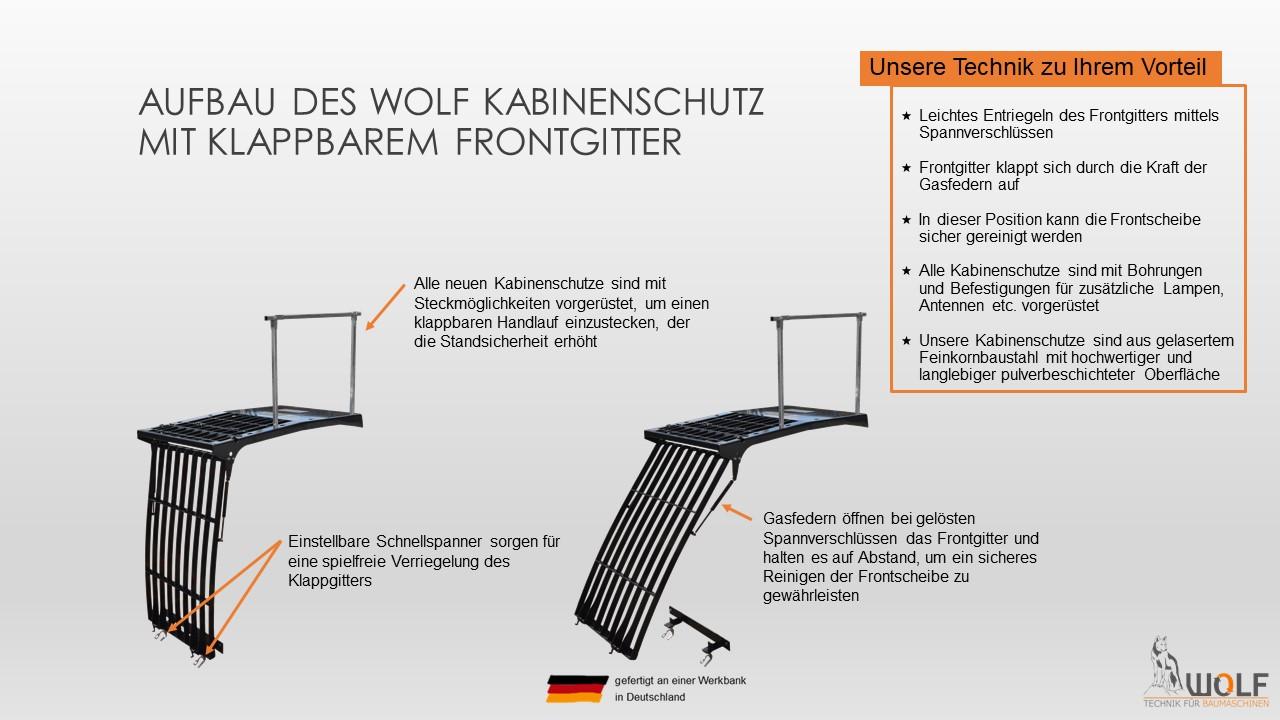 AUFBAU DES WOLF KABINENSCHUTZ MIT KLAPPBAREM FRONTGITTER

Unsere Technik zu Ihrem Vorteil

★ Leichtes Entriegeln des Frontgitters mittels Spannverschlüssen

★ Frontgitter klappt sich durch die Kraft der Gasfedern auf

★ In dieser Position kann die Frontscheibe sicher gereinigt werden

★ Alle Kabinenschutze sind mit Bohrungen und Befestigungen für zusätzliche Lampen, Antennen etc. vorgerüstet

★ Unsere Kabinenschutze sind aus gelasertem Feinkornbaustahl mit hochwertiger und langlebiger pulverbeschichteter Oberfläche

Alle neuen Kabinenschutze sind mit Steckmöglichkeiten vorgerüstet, um einen klappbaren Handlauf einzustecken, der die Standsicherheit erhöht

Einstellbare Schnellspanner sorgen für eine spielfreie Verriegelung des Klappgitters

Gasfedern öffnen bei gelösten Spannverschlüssen das Frontgitter und halten es auf Abstand, um ein sicheres Reinigen der Frontscheibe zu gewährleisten

gefertigt an einer Werkbank in Deutschland

WOLF
TECHNIK FÜR BAUMASCHINEN