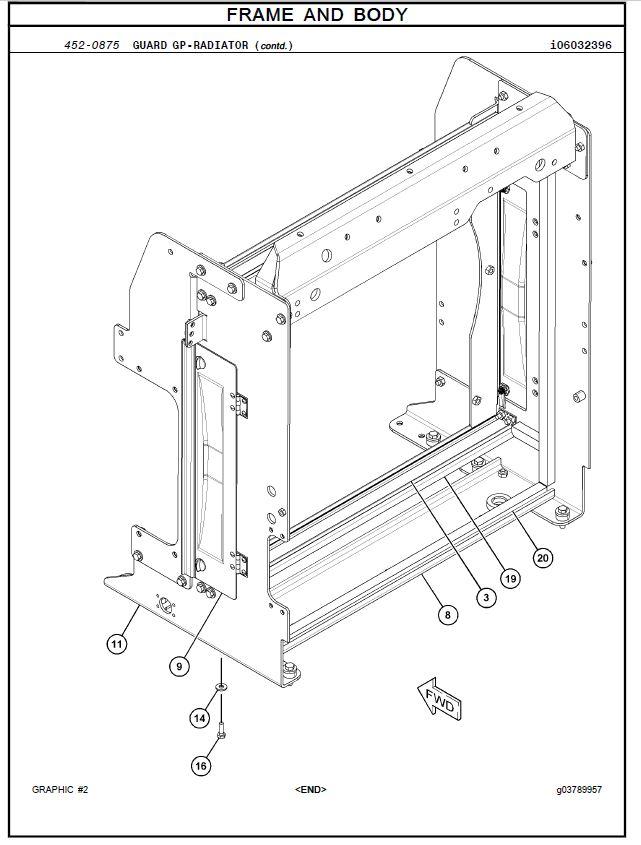 FRAME AND BODY

452-0875 GUARD GP-RADIATOR (contd.) i06032396

20

19

3

8

11

9

14

16

FWD

GRAPHIC #2 <END> g03789957