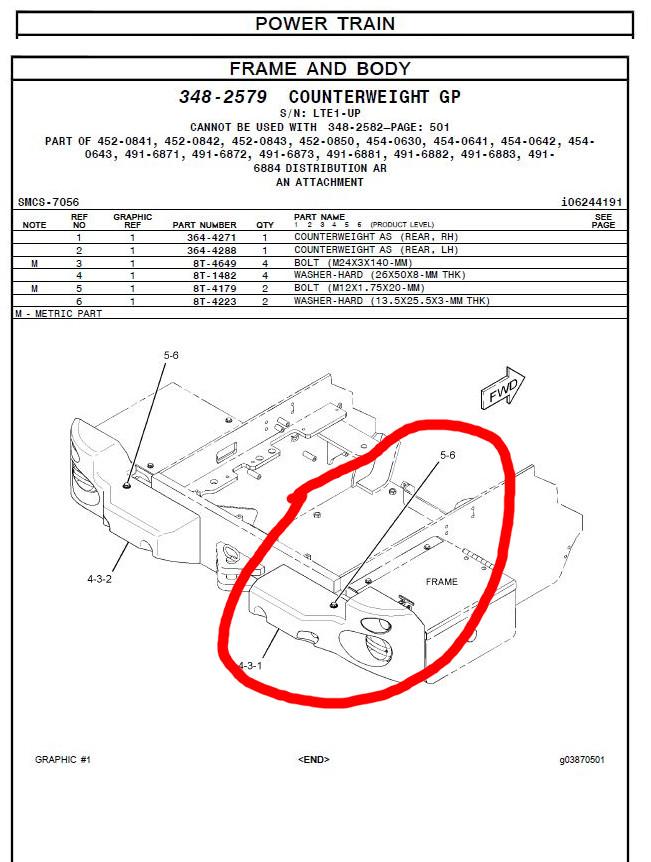 POWER TRAIN

FRAME AND BODY

348-2579 COUNTERWEIGHT GP
S/N: LTE1-UP
CANNOT BE USED WITH 348-2582—PAGE: 501
PART OF 452-0841, 452-0842, 452-0843, 452-0850, 454-0630, 454-0641, 454-0642, 454-0643, 491-6871, 491-6872, 491-6873, 491-6881, 491-6882, 491-6883, 491-6884 DISTRIBUTION AR
AN ATTACHMENT

SMCS-7056 i06244191

| NOTE | REF NO | GRAPHIC REF | PART NUMBER | QTY | PART NAME 1 2 3 4 5 6 (PRODUCT LEVEL) | SEE PAGE |
|---|---|---|---|---|---|---|
| | 1 | 1 | 364-4271 | 1 | COUNTERWEIGHT AS (REAR, RH) | |
| | 2 | 1 | 364-4288 | 1 | COUNTERWEIGHT AS (REAR, LH) | |
| M | 3 | 1 | 8T-4649 | 4 | BOLT (M24X3X140-MM) | |
| | 4 | 1 | 8T-1482 | 4 | WASHER-HARD (26X50X8-MM THK) | |
| M | 5 | 1 | 8T-4179 | 2 | BOLT (M12X1.75X20-MM) | |
| | 6 | 1 | 8T-4223 | 2 | WASHER-HARD (13.5X25.5X3-MM THK) | |

M - METRIC PART

5-6
FWD
5-6
FRAME
4-3-2
4-3-1

GRAPHIC #1 <END> g03870501