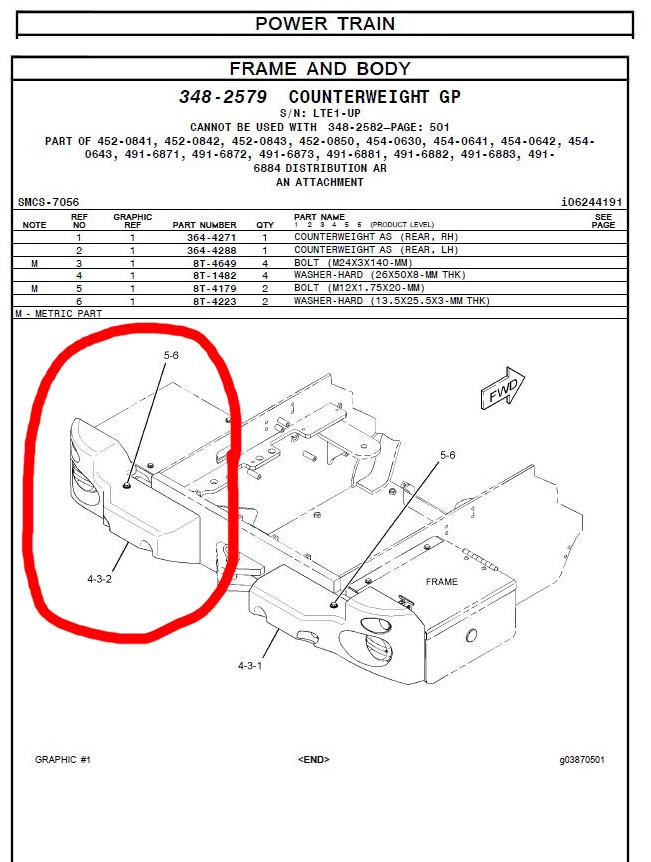 POWER TRAIN

FRAME AND BODY

348-2579 COUNTERWEIGHT GP
S/N: LTE1-UP
CANNOT BE USED WITH 348-2582—PAGE: 501
PART OF 452-0841, 452-0842, 452-0843, 452-0850, 454-0630, 454-0641, 454-0642, 454-0643, 491-6871, 491-6872, 491-6873, 491-6881, 491-6882, 491-6883, 491-6884 DISTRIBUTION AR
AN ATTACHMENT

SMCS-7056 i06244191

| NOTE | REF NO | GRAPHIC REF | PART NUMBER | QTY | PART NAME 1 2 3 4 5 6 (PRODUCT LEVEL) | SEE PAGE |
|---|---|---|---|---|---|---|
| | 1 | 1 | 364-4271 | 1 | COUNTERWEIGHT AS (REAR, RH) | |
| | 2 | 1 | 364-4288 | 1 | COUNTERWEIGHT AS (REAR, LH) | |
| M | 3 | 1 | 8T-4649 | 4 | BOLT (M24X3X140-MM) | |
| | 4 | 1 | 8T-1482 | 4 | WASHER-HARD (26X50X8-MM THK) | |
| M | 5 | 1 | 8T-4179 | 2 | BOLT (M12X1.75X20-MM) | |
| | 6 | 1 | 8T-4223 | 2 | WASHER-HARD (13.5X25.5X3-MM THK) | |

M - METRIC PART

5-6
FWD
5-6
4-3-2
FRAME
4-3-1

GRAPHIC #1 <END> g03870501