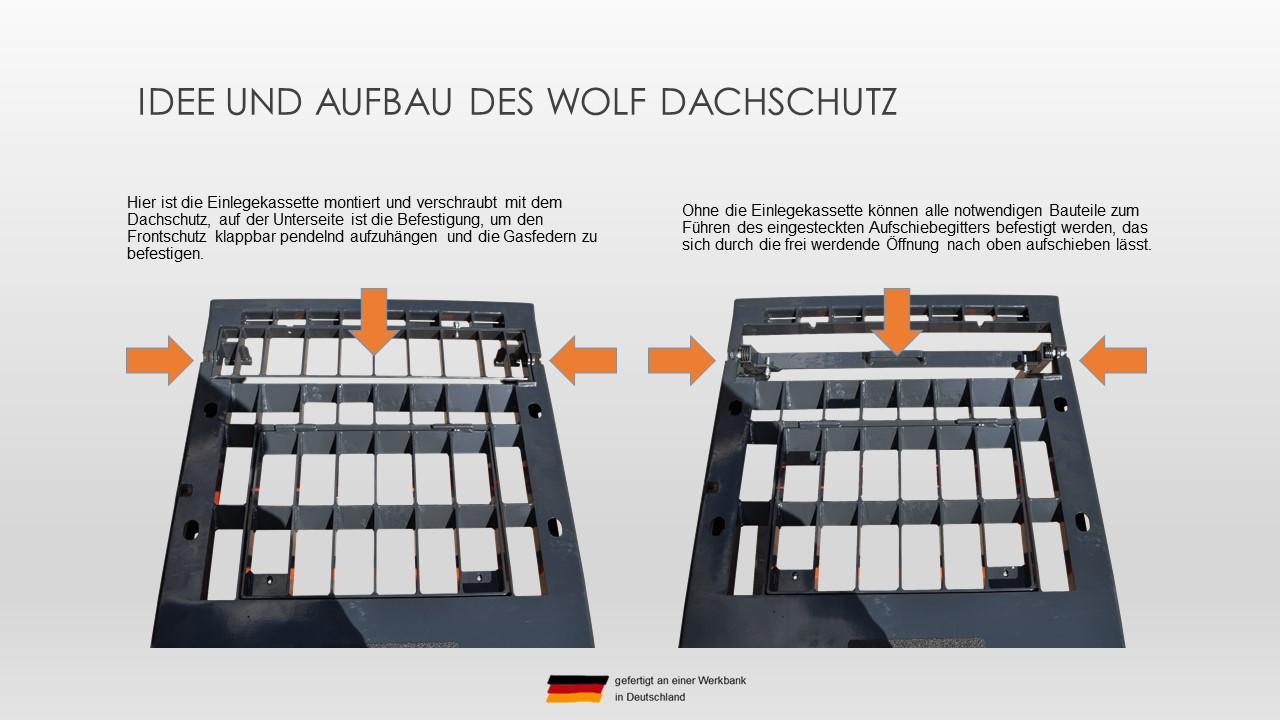 IDEE UND AUFBAU DES WOLF DACHSCHUTZ

Hier ist die Einlegekassette montiert und verschraubt mit dem Dachschutz, auf der Unterseite ist die Befestigung, um den Frontschutz klappbar pendelnd aufzuhängen und die Gasfedern zu befestigen.

Ohne die Einlegekassette können alle notwendigen Bauteile zum Führen des eingesteckten Aufschiebegitters befestigt werden, das sich durch die frei werdende Öffnung nach oben aufschieben lässt.

gefertigt an einer Werkbank in Deutschland